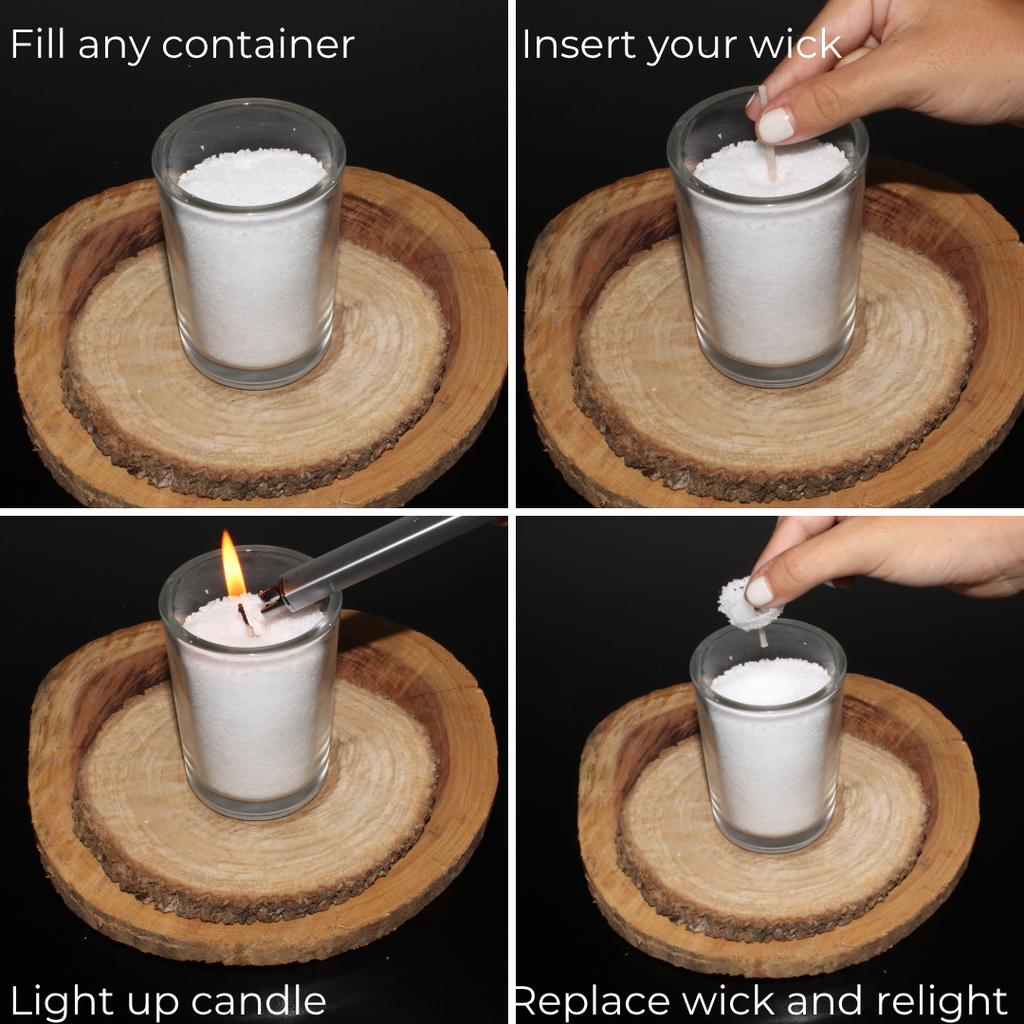 Fill any container

Insert your wick

Light up candle

Replace wick and relight