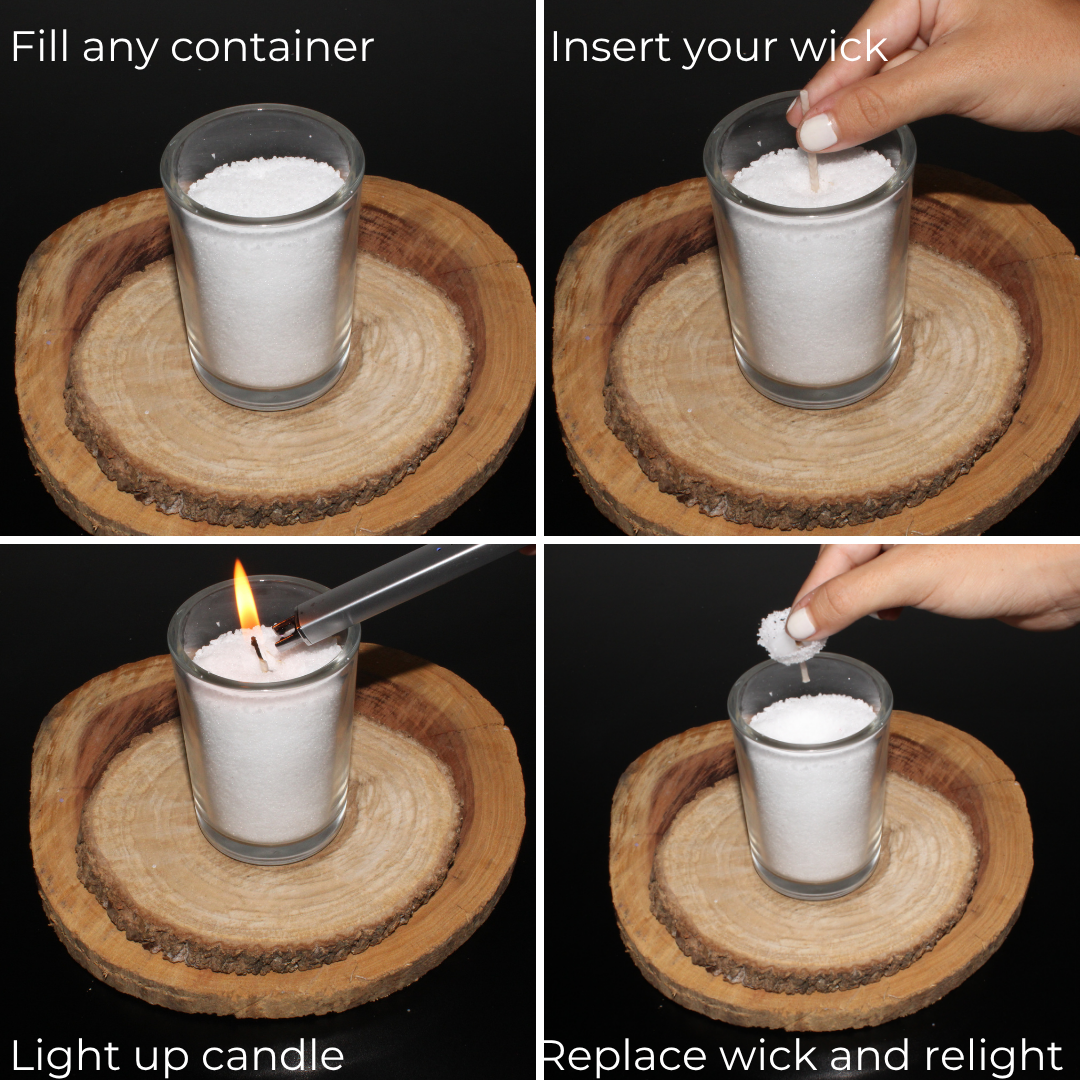 Fill any container

Insert your wick

Light up candle

Replace wick and relight